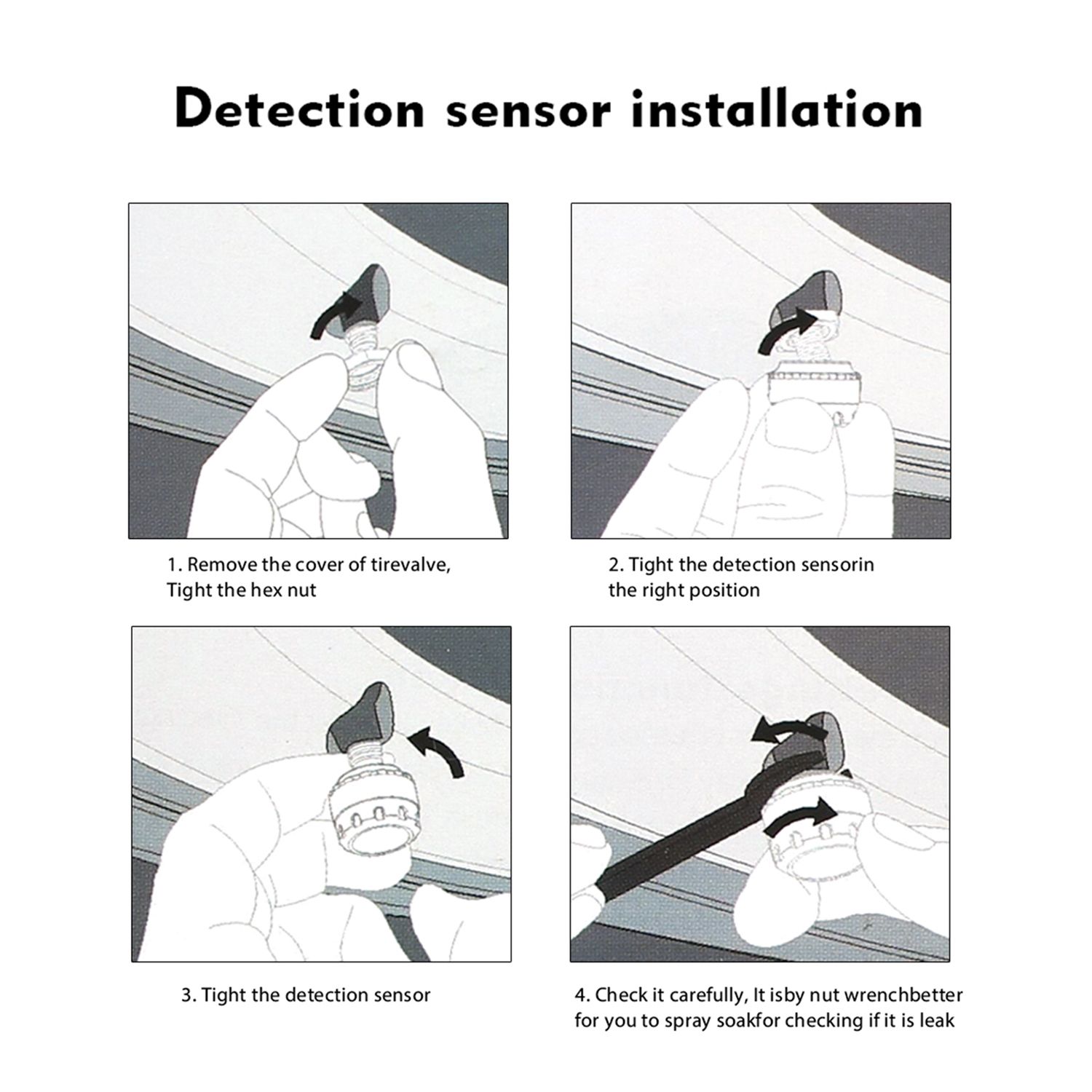 Detection sensor installation

1. Remove the cover of tirevalve, Tight the hex nut

2. Tight the detection sensorin the right position

3. Tight the detection sensor

4. Check it carefully, It isby nut wrenchbetter for you to spray soakfor checking if it is leak