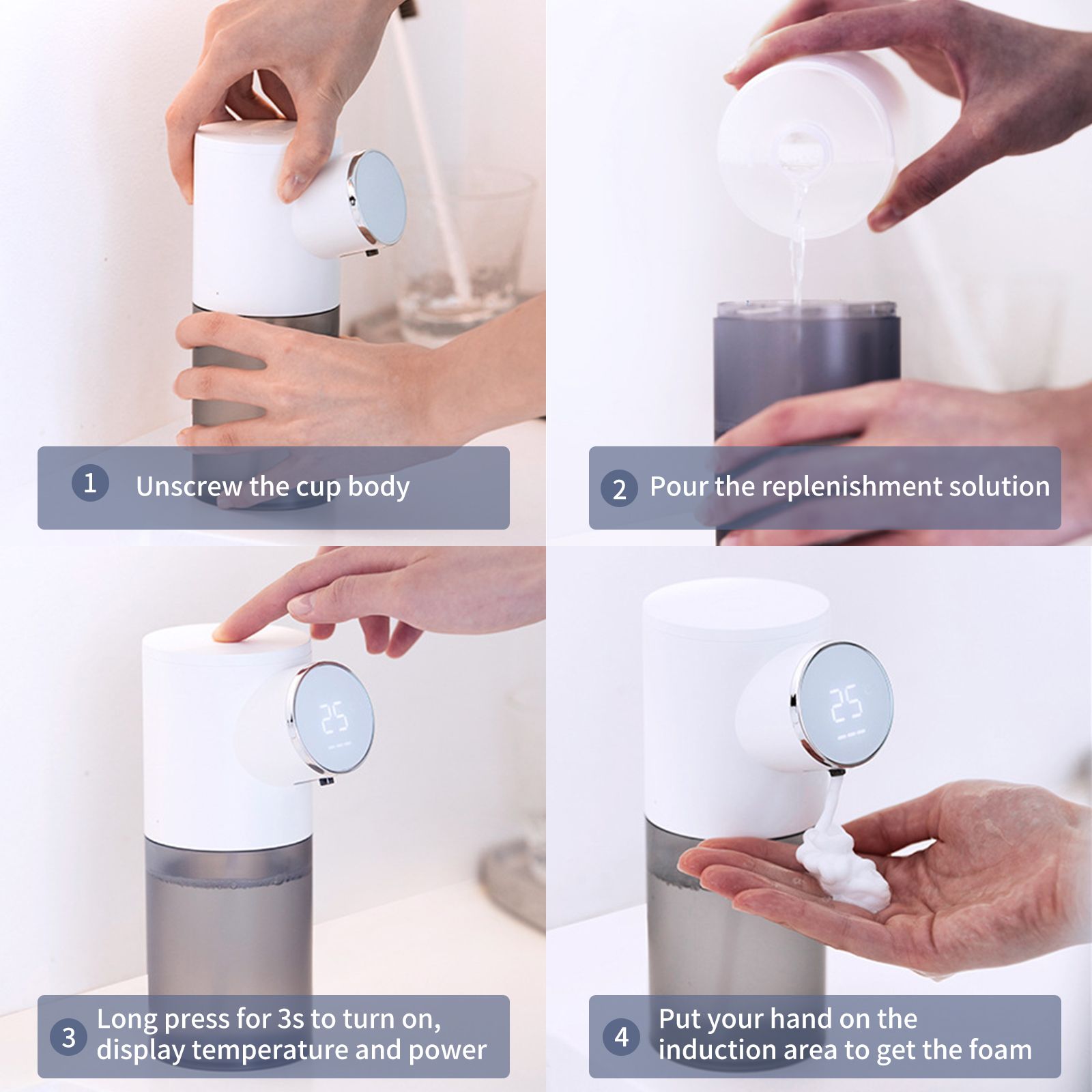 1 Unscrew the cup body

2 Pour the replenishment solution

25

3 Long press for 3s to turn on, display temperature and power

25

4 Put your hand on the induction area to get the foam