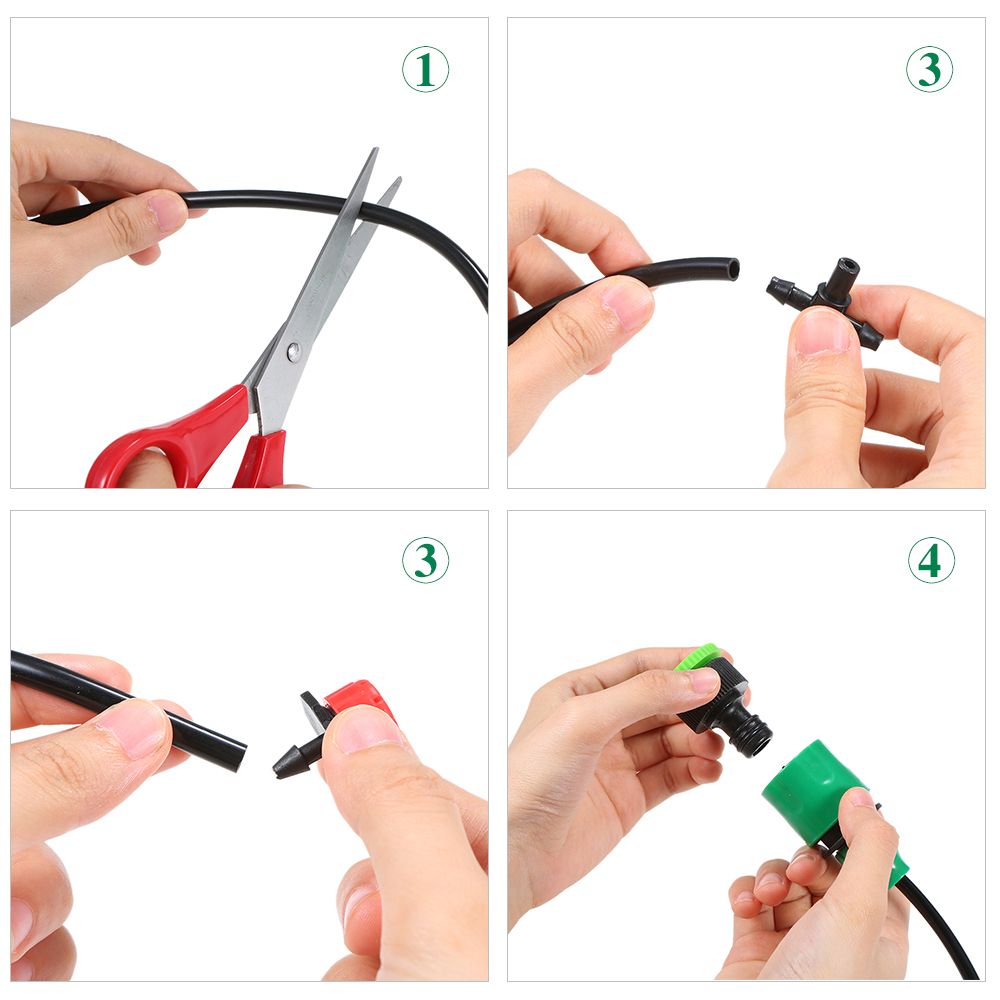 1

3

3

4