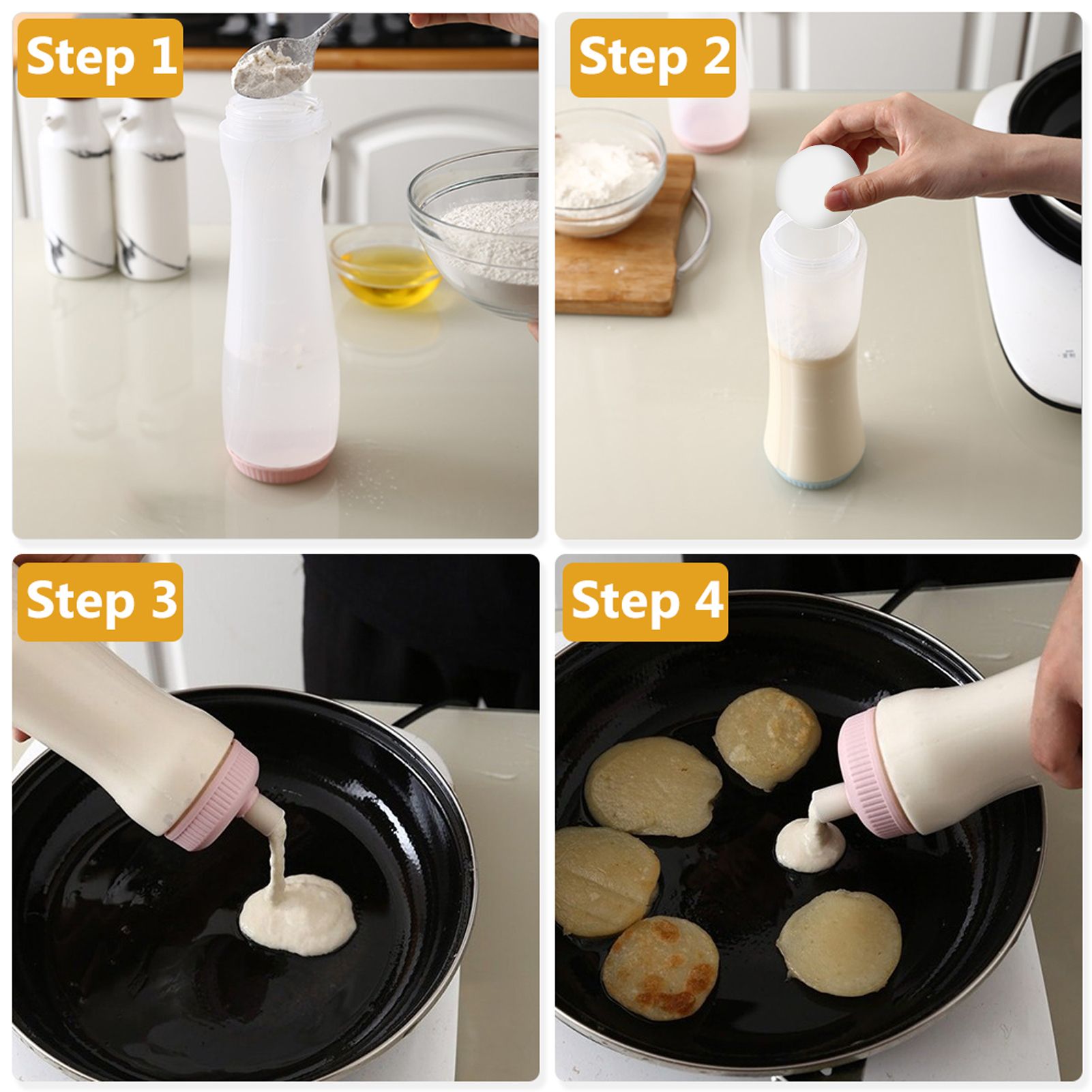 Step 1

Step 2

Step 3

Step 4