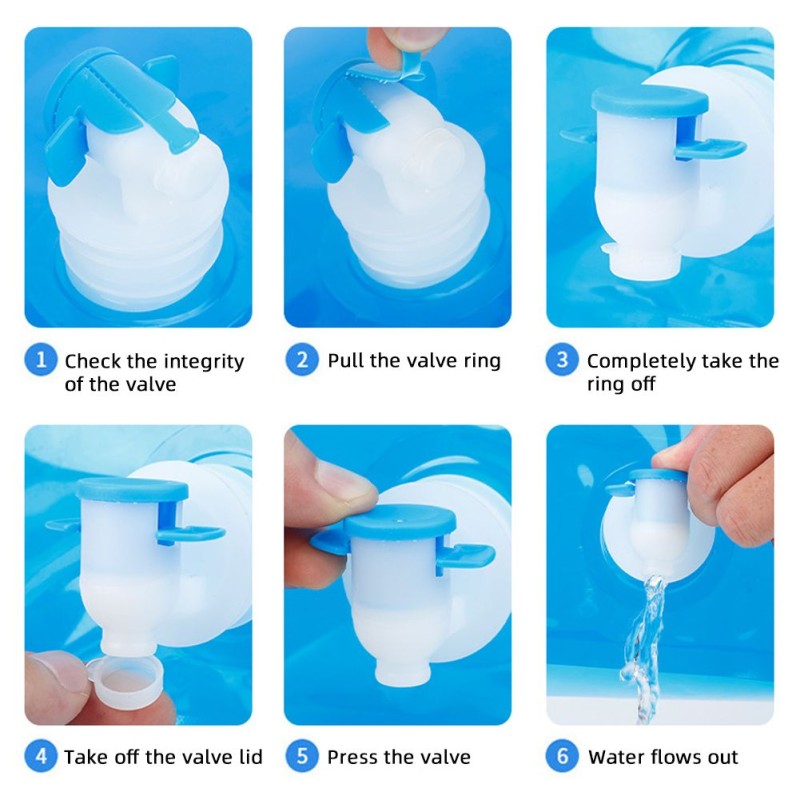 1 Check the integrity of the valve

2 Pull the valve ring

3 Completely take the ring off

4 Take off the valve lid

5 Press the valve

6 Water flows out