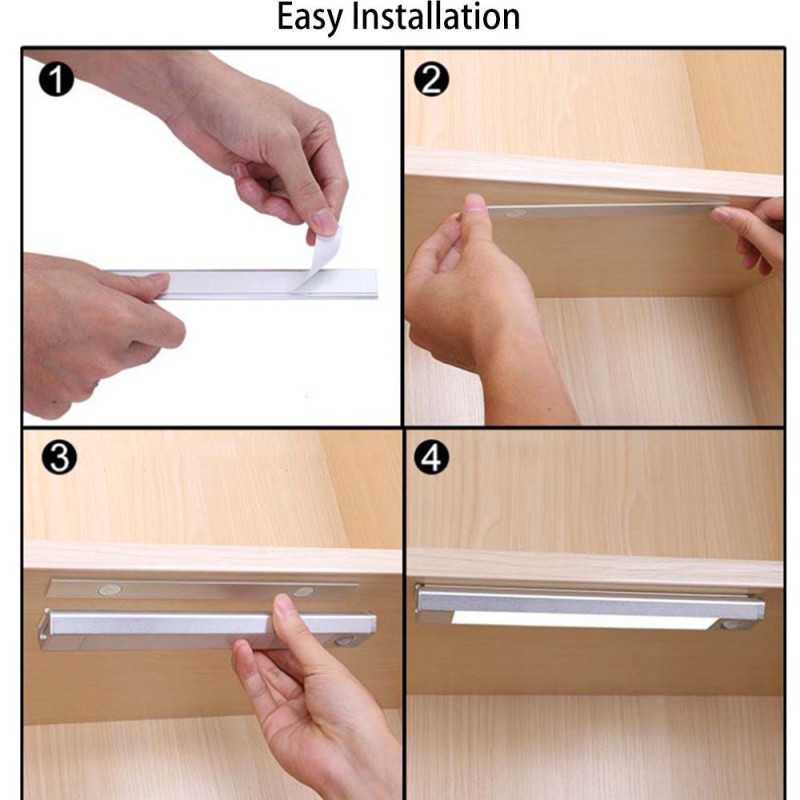 Easy Installation

1

2

3

4