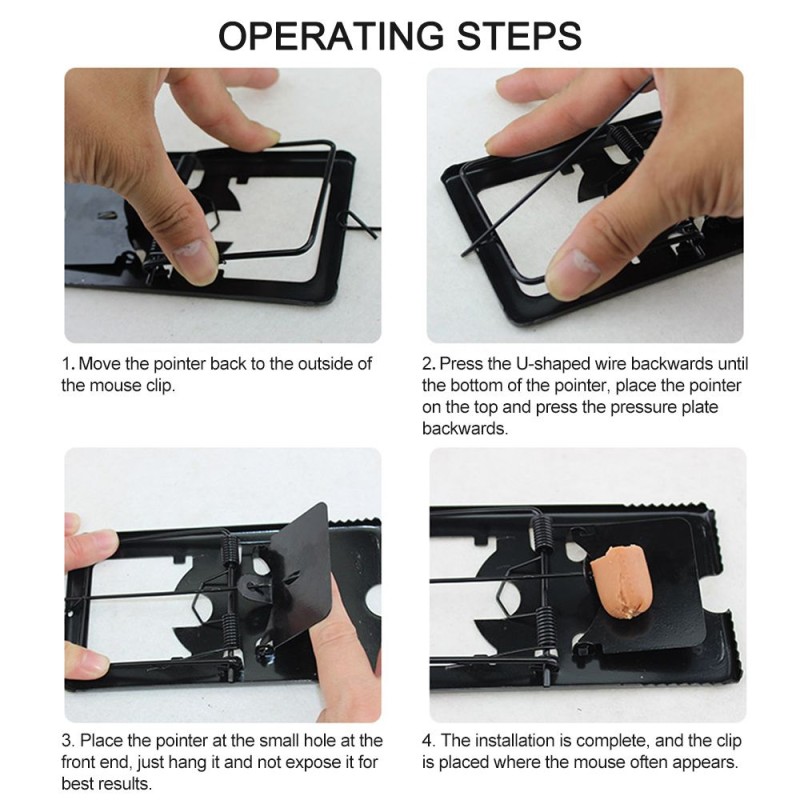 OPERATING STEPS

1. Move the pointer back to the outside of the mouse clip.

2. Press the U-shaped wire backwards until the bottom of the pointer, place the pointer on the top and press the pressure plate backwards.

3. Place the pointer at the small hole at the front end, just hang it and not expose it for best results.

4. The installation is complete, and the clip is placed where the mouse often appears.