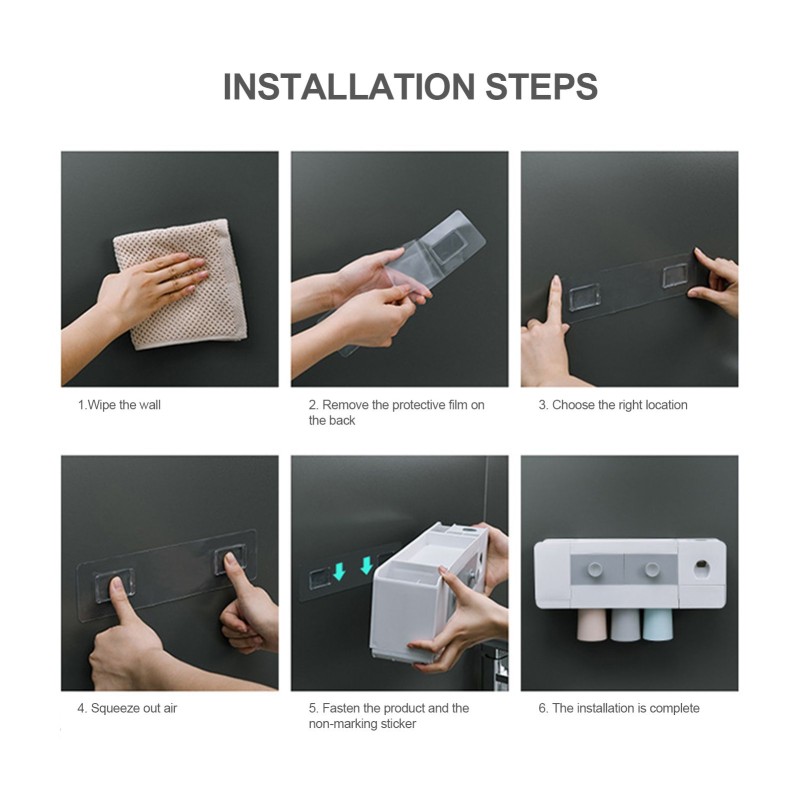 INSTALLATION STEPS

1.Wipe the wall

2. Remove the protective film on the back

3. Choose the right location

4. Squeeze out air

5. Fasten the product and the non-marking sticker

6. The installation is complete