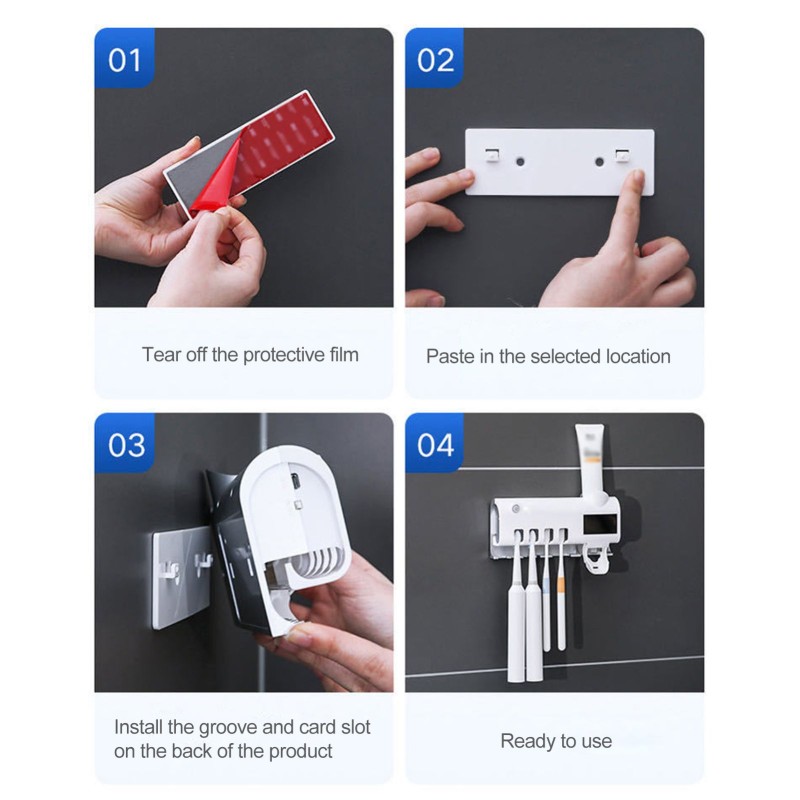 01

Tear off the protective film

02

Paste in the selected location

03

Install the groove and card slot on the back of the product

04

Ready to use