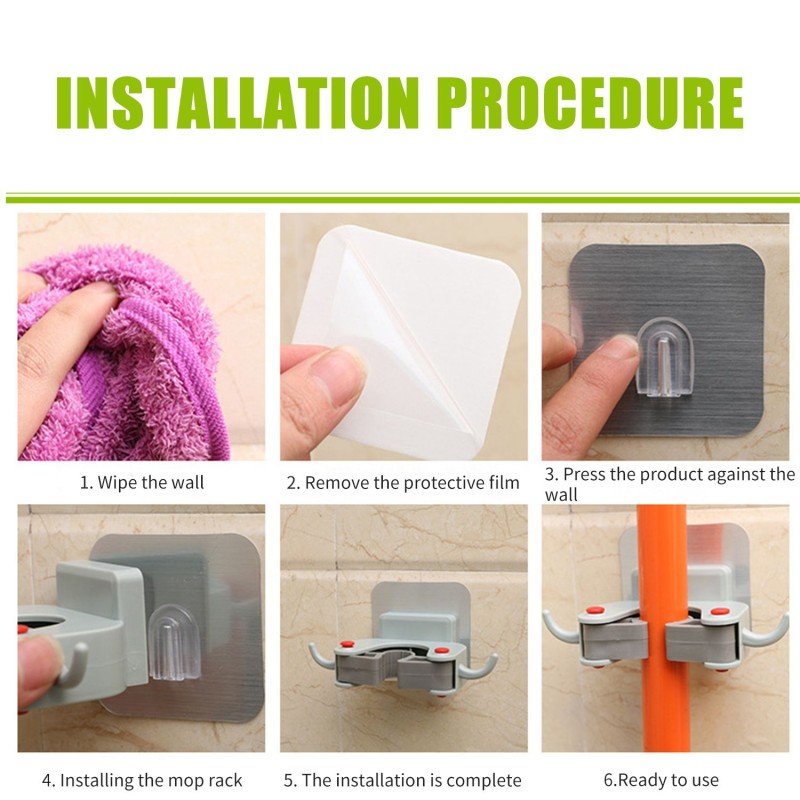 INSTALLATION PROCEDURE

1. Wipe the wall

2. Remove the protective film

3. Press the product against the wall

4. Installing the mop rack

5. The installation is complete

6.Ready to use