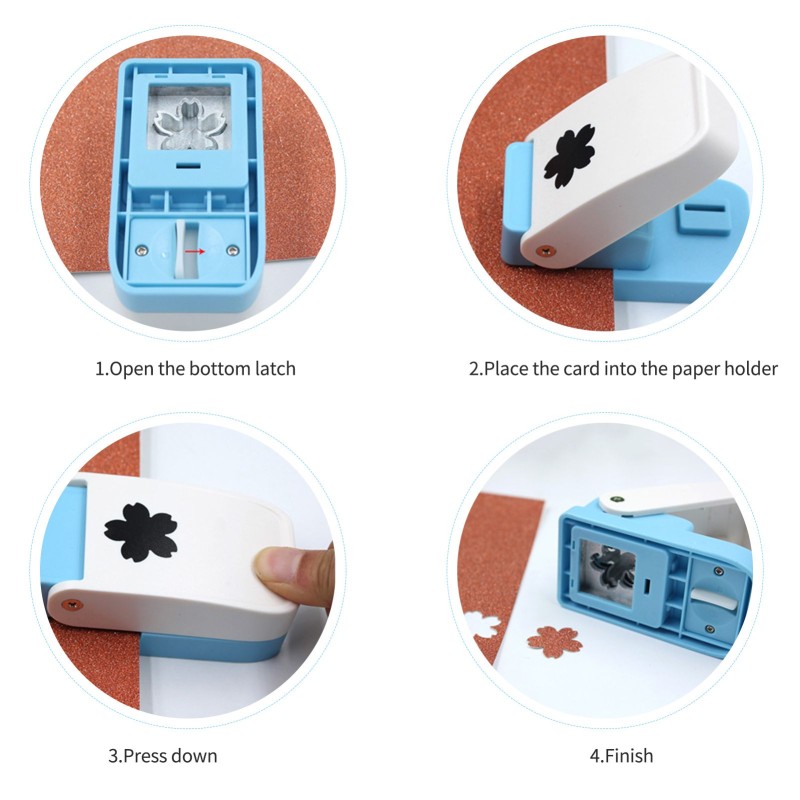 1.Open the bottom latch

2.Place the card into the paper holder

3.Press down

4.Finish